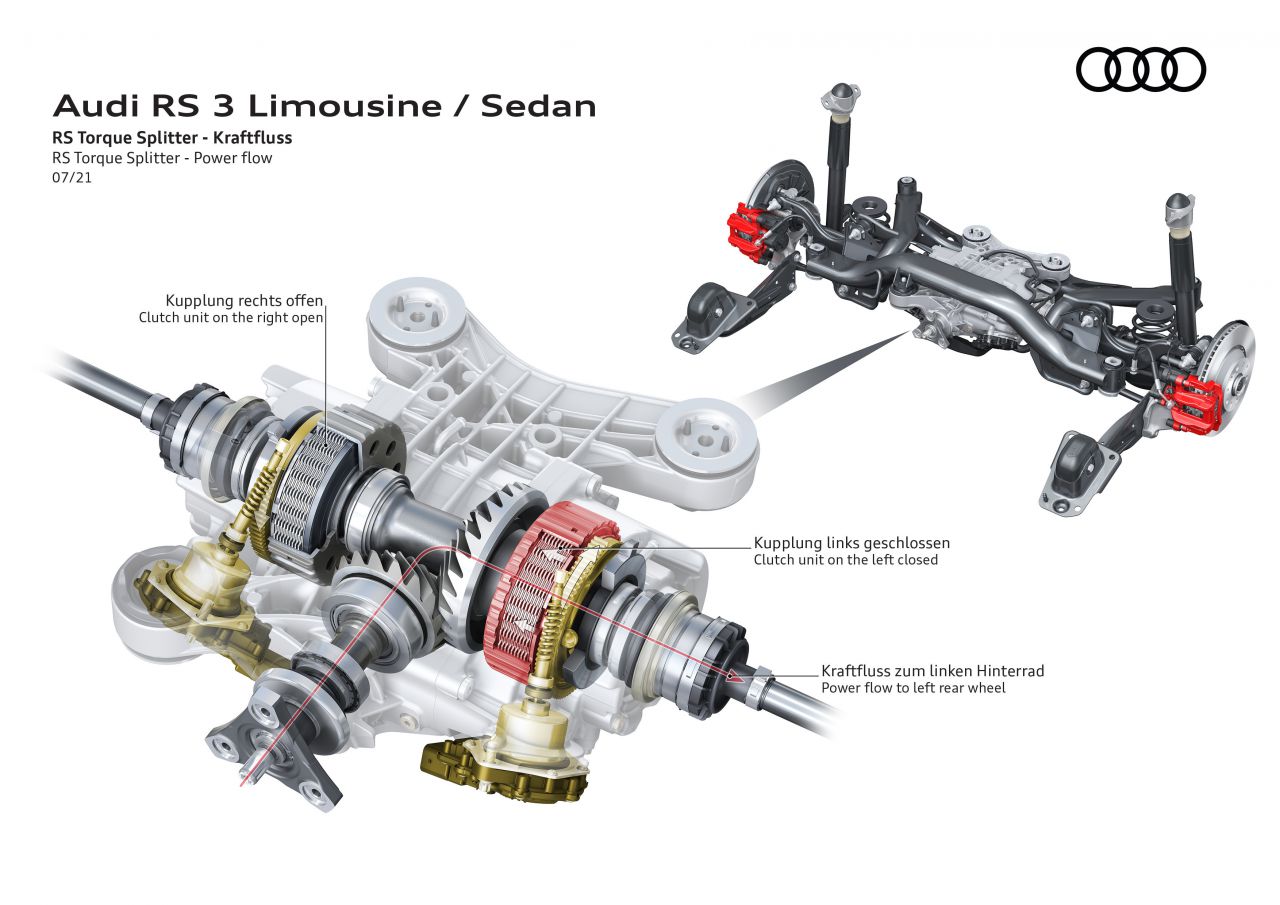 Audi RS 3 Limousine / Sedan

RS Torque Splitter - Kraftfluss
RS Torque Splitter - Power flow
07/21

Kupplung rechts offen
Clutch unit on the right open

Kupplung links geschlossen
Clutch unit on the left closed

Kraftfluss zum linken Hinterrad
Power flow to left rear wheel