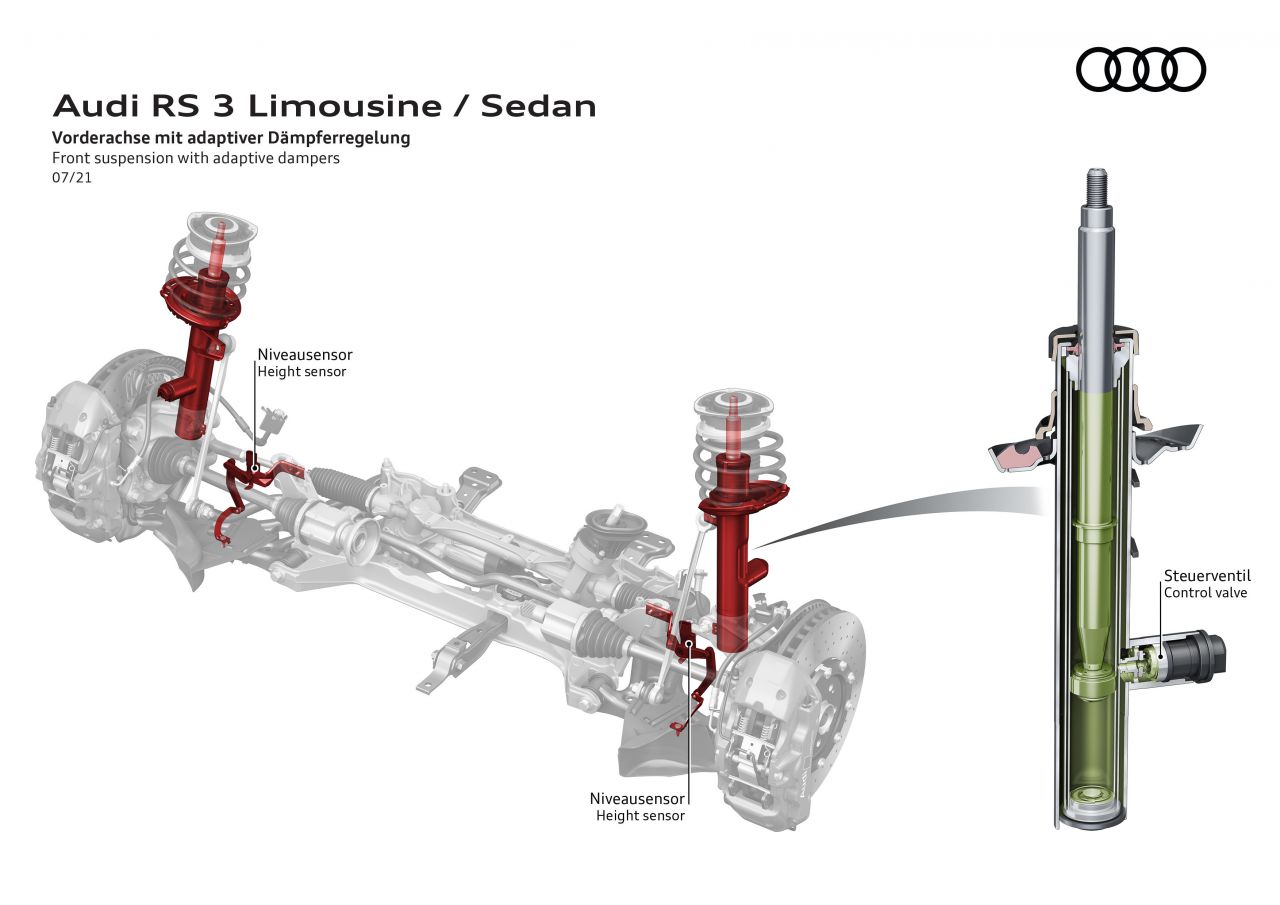 Audi RS 3 Limousine / Sedan
Vorderachse mit adaptiver Dämpferregelung
Front suspension with adaptive dampers
07/21

Niveausensor
Height sensor

Steuerventil
Control valve

Niveausensor
Height sensor