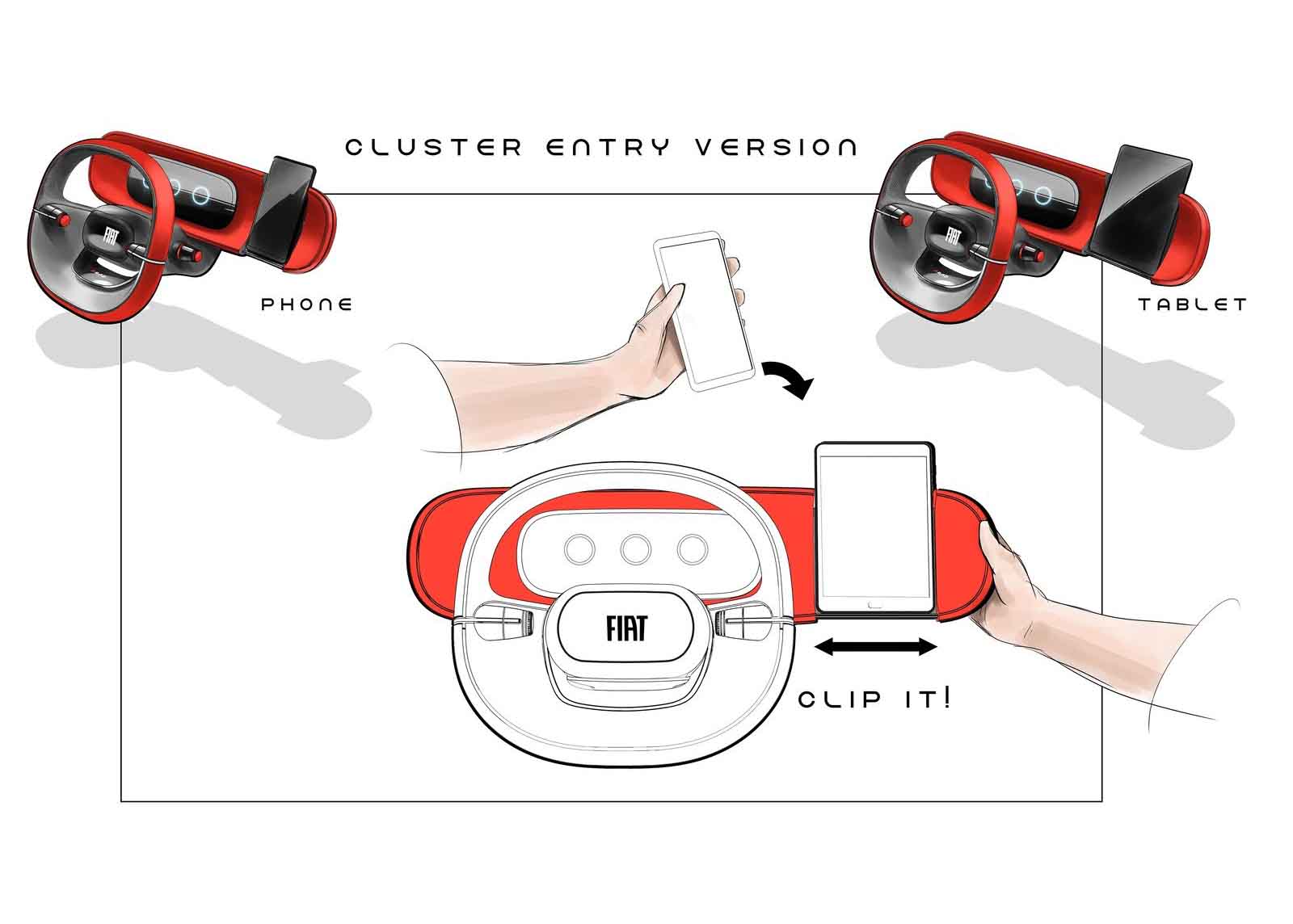 CLUSTER ENTRY VERSION

FIAT

PHONE

FIAT

TABLET

FIAT

CLIP IT!