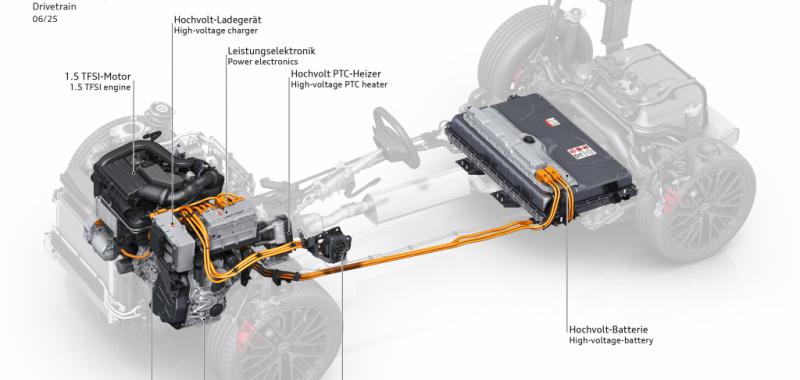 Drivetrain
06/25

Hochvolt-Ladegerät
High-voltage charger

Leistungselektronik
Power electronics

1.5 TFSI-Motor
1.5 TFSI engine

Hochvolt PTC-Heizer
High-voltage PTC heater

Hochvolt-Batterie
High-voltage-battery